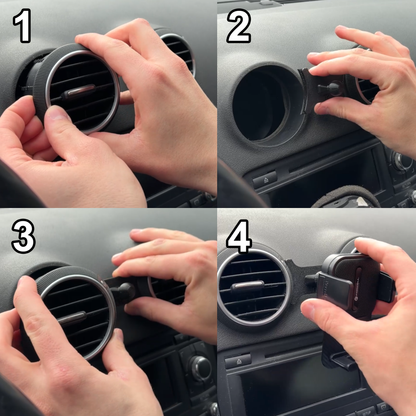 1

2

3

4